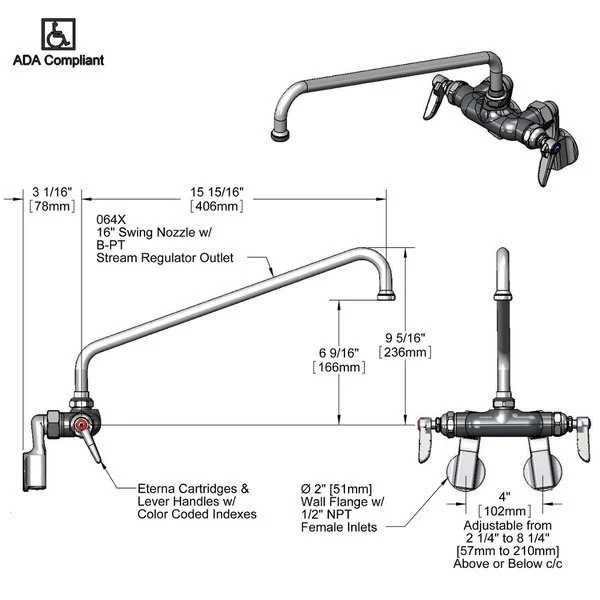 ADA Compliant

3 1/16"
[78mm]

15 15/16"
[406mm]

064X
16" Swing Nozzle w/
B-PT
Stream Regulator Outlet

6 9/16"
[166mm]

9 5/16"
[236mm]

Eterna Cartridges &
Lever Handles w/
Color Coded Indexes

Ø 2" [51mm]
Wall Flange w/
1/2" NPT
Female Inlets

4"
[102mm]
Adjustable from
2 1/4" to 8 1/4"
[57mm to 210mm]
Above or Below c/c