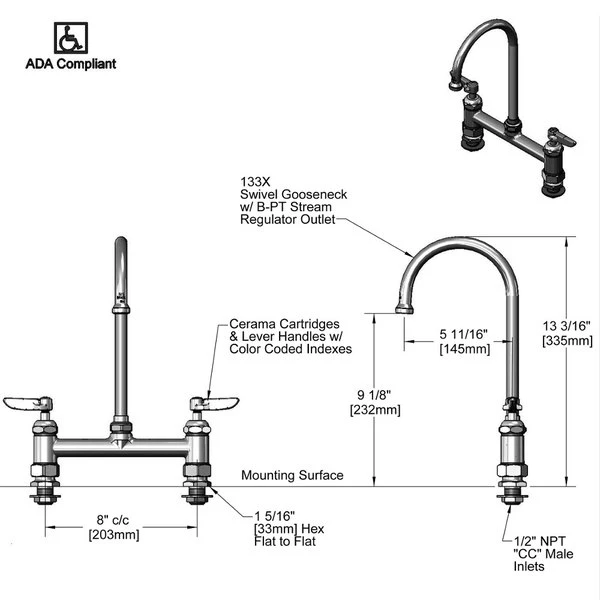 ADA Compliant

133X
Swivel Gooseneck
w/ B-PT Stream
Regulator Outlet

Cerama Cartridges
& Lever Handles w/
Color Coded Indexes

5 11/16"
[145mm]

13 3/16"
[335mm]

9 1/8"
[232mm]

Mounting Surface

8" c/c
[203mm]

1 5/16"
[33mm] Hex
Flat to Flat

1/2" NPT
"CC" Male
Inlets